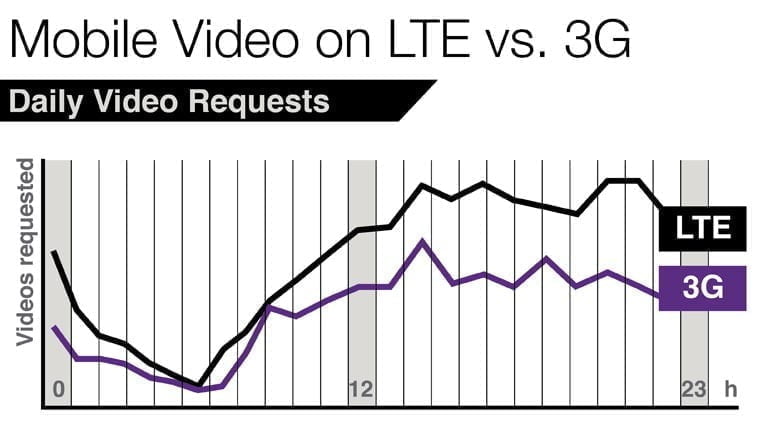 Mobile Video on LTE vs. 3G

Daily Video Requests

Videos requested

LTE

3G

0

12

23

h